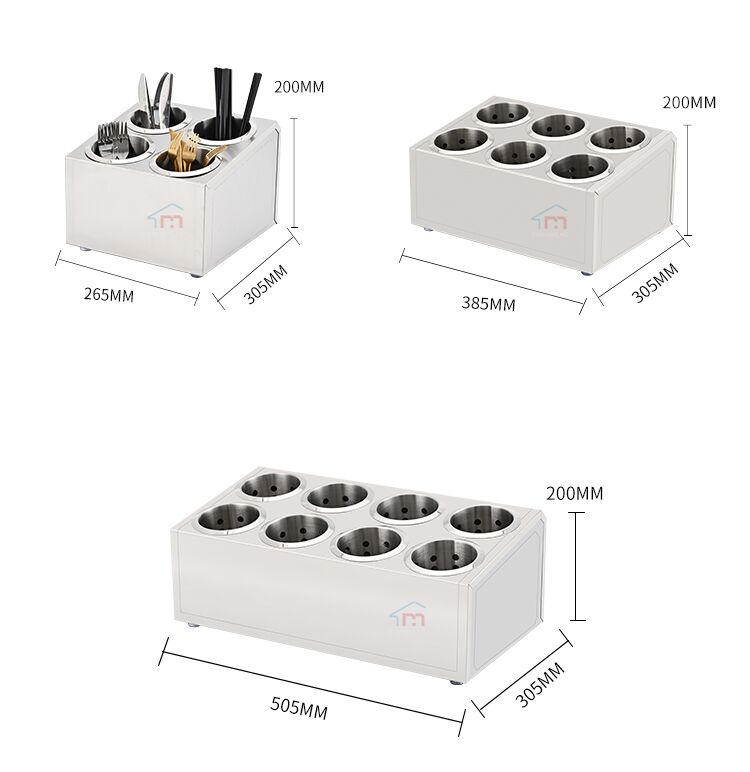 200MM
265MM
305MM
200MM
385MM
305MM
200MM
505MM
305MM